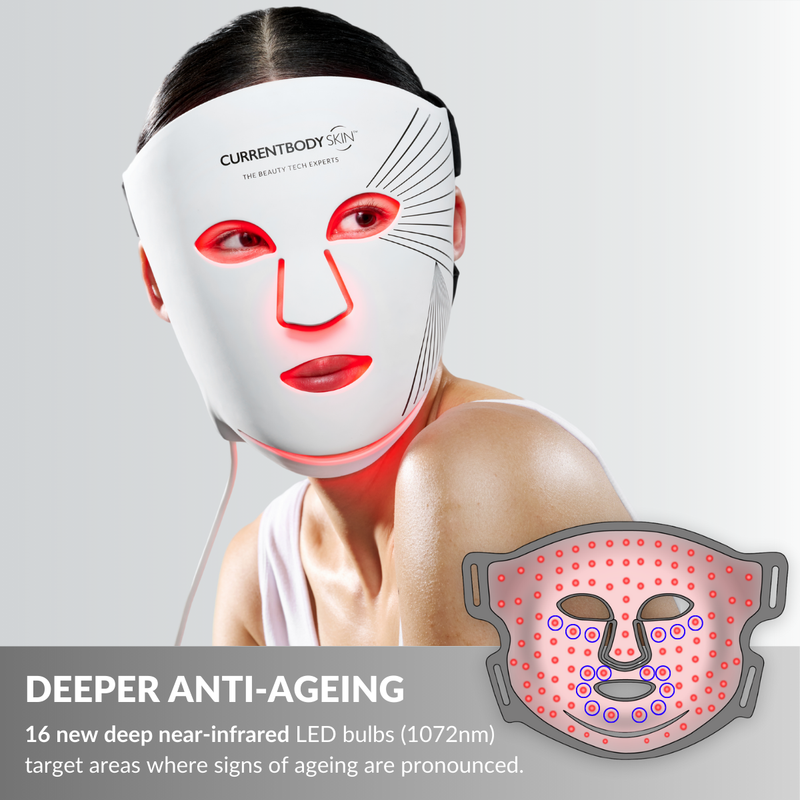 CURRENTBODY SKIN™
THE BEAUTY TECH EXPERTS

DEEPER ANTI-AGEING

16 new deep near-infrared LED bulbs (1072nm) target areas where signs of ageing are pronounced.